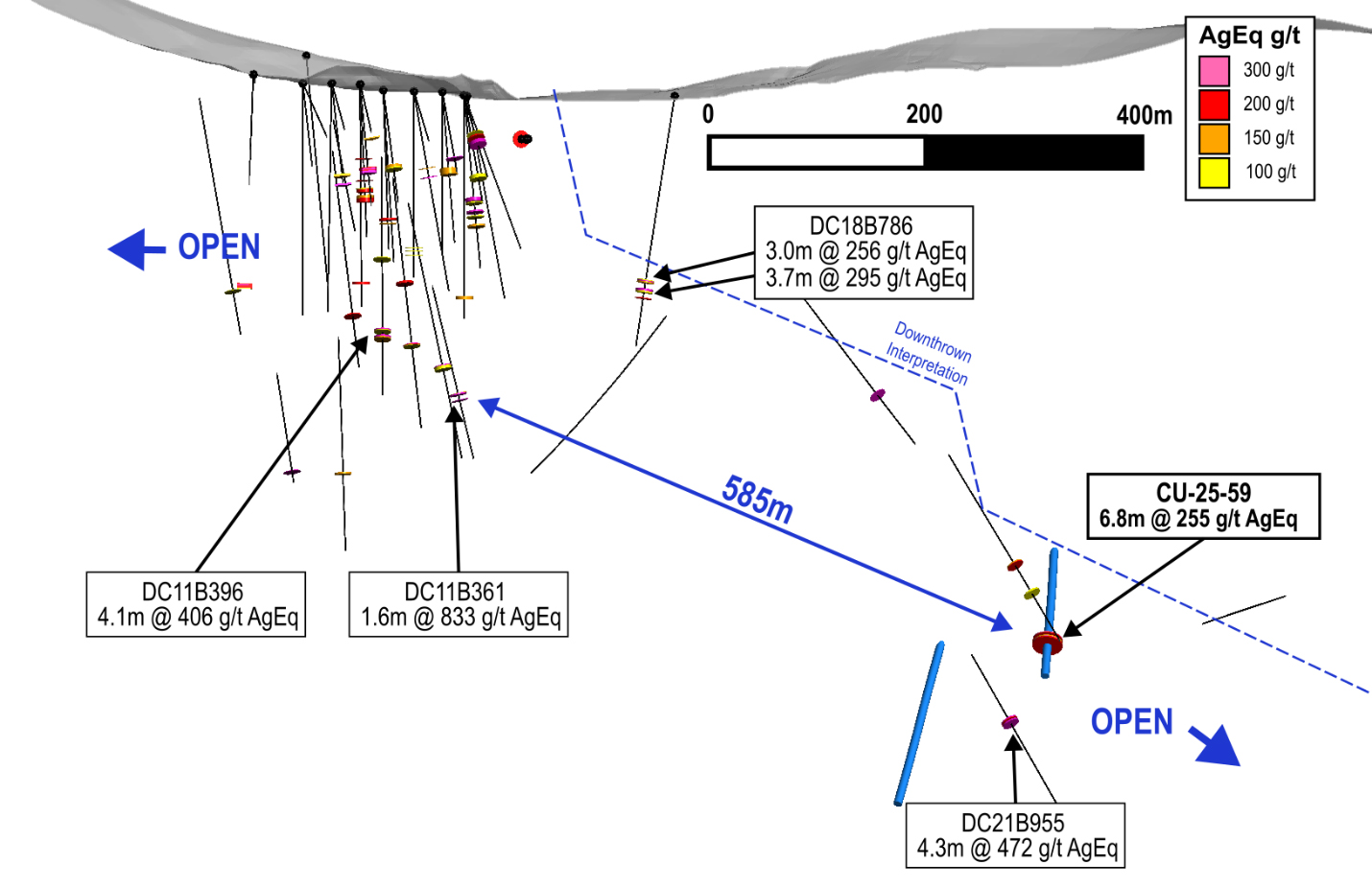 AgEq g/t
300 g/t
200 g/t
150 g/t
100 g/t

0 200 400m

OPEN

DC18B786
3.0m @ 256 g/t AgEq
3.7m @ 295 g/t AgEq

Downthrown Interpretation

585m

CU-25-59
6.8m @ 255 g/t AgEq

DC11B396
4.1m @ 406 g/t AgEq

DC11B361
1.6m @ 833 g/t AgEq

OPEN

DC21B955
4.3m @ 472 g/t AgEq